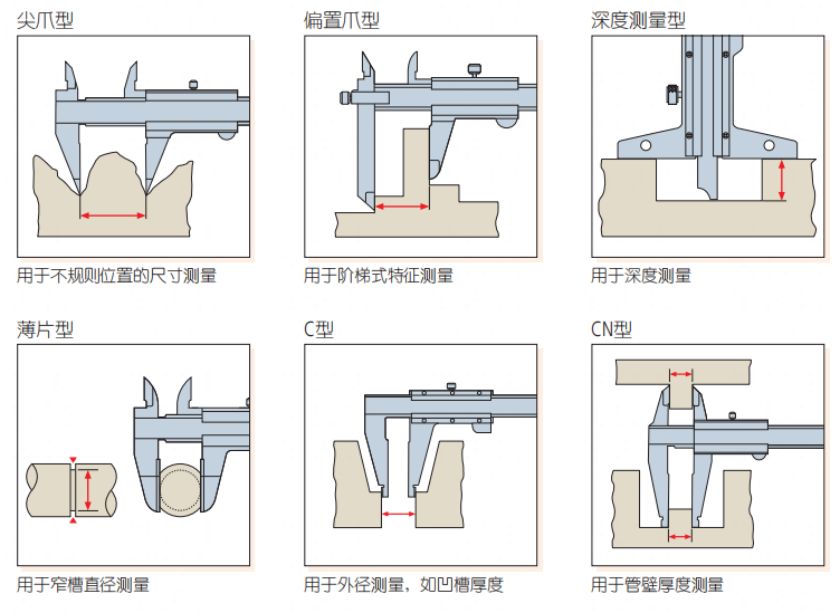 尖爪型

用于不规则位置的尺寸测量

偏置爪型

用于阶梯式特征测量

深度测量型

用于深度测量

薄片型

用于窄槽直径测量

C型

用于外径测量，如凹槽厚度

CN型

用于管壁厚度测量