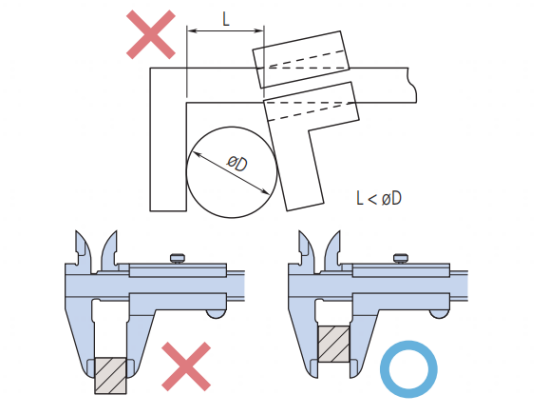 L

øD

L < øD